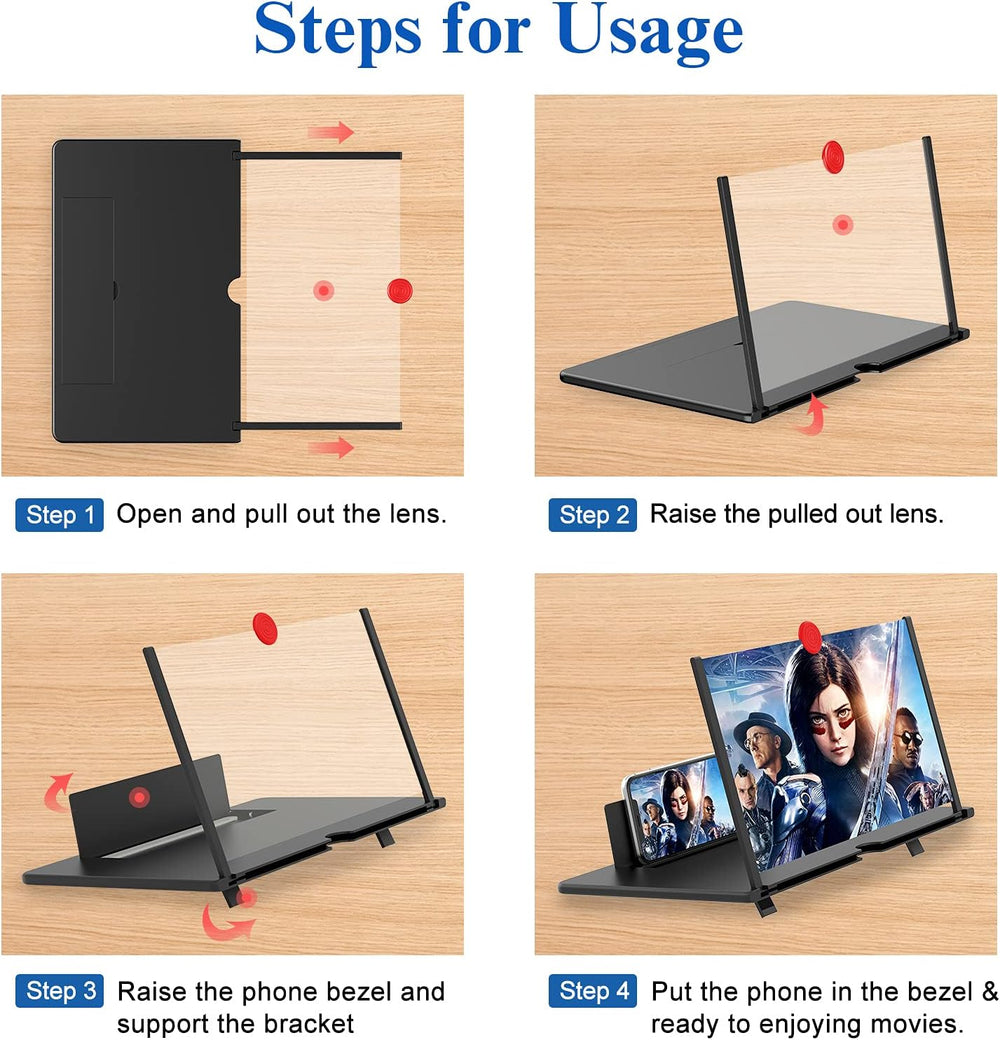 Steps for Usage

Step 1 Open and pull out the lens.

Step 2 Raise the pulled out lens.

Step 3 Raise the phone bezel and support the bracket

Step 4 Put the phone in the bezel & ready to enjoying movies.